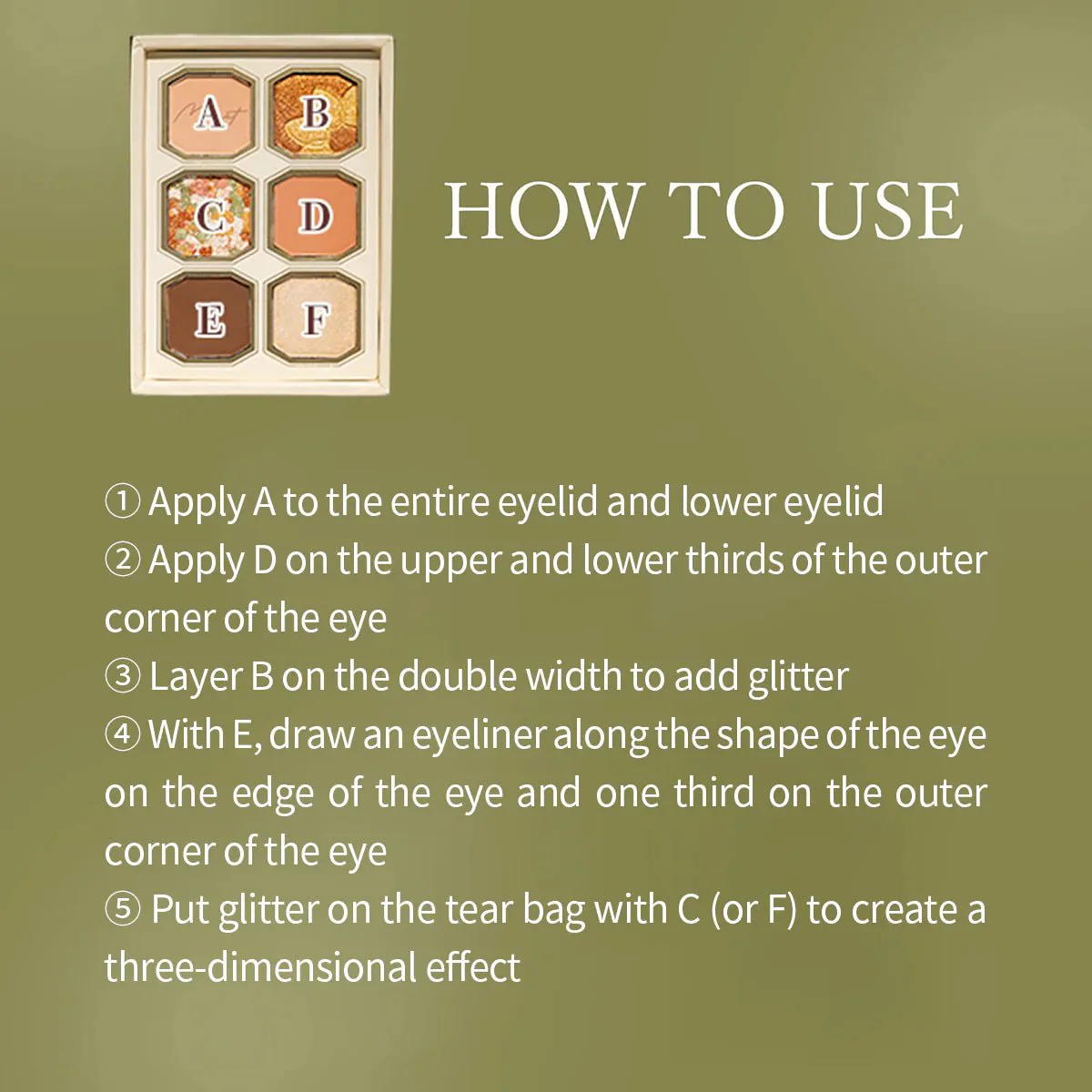 A
B
C
D
E
F

HOW TO USE

① Apply A to the entire eyelid and lower eyelid
② Apply D on the upper and lower thirds of the outer corner of the eye
③ Layer B on the double width to add glitter
④ With E, draw an eyeliner along the shape of the eye on the edge of the eye and one third on the outer corner of the eye
⑤ Put glitter on the tear bag with C (or F) to create a three-dimensional effect