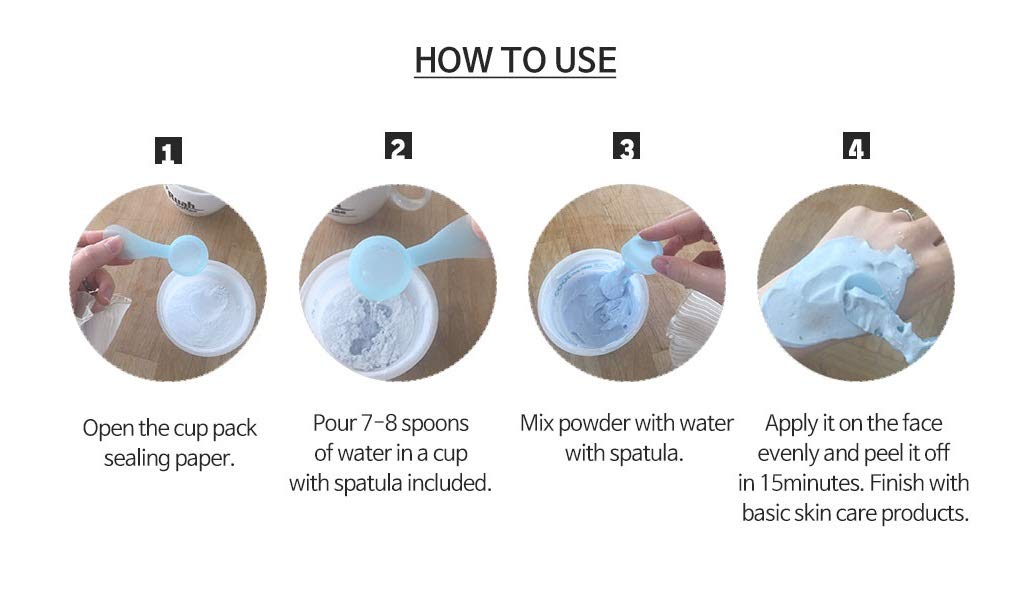 HOW TO USE

1

Open the cup pack sealing paper.

2

Pour 7-8 spoons of water in a cup with spatula included.

3

Mix powder with water with spatula.

4

Apply it on the face evenly and peel it off in 15minutes. Finish with basic skin care products.