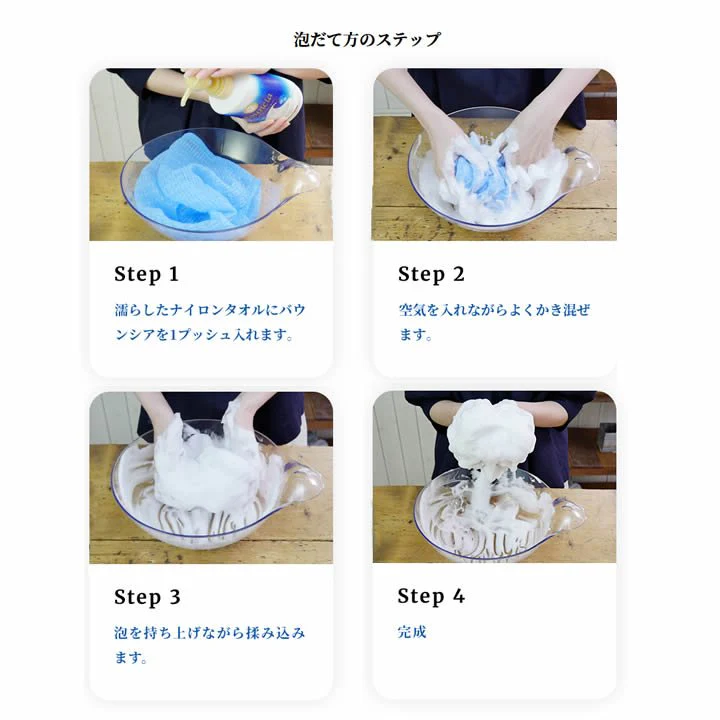 泡だて方のステップ

Step 1

濡らしたナイロンタオルにバウンシアを1プッシュ入れます。

Step 2

空気を入れながらよくかき混ぜます。

Step 3

泡を持ち上げながら揉み込みます。

Step 4

完成